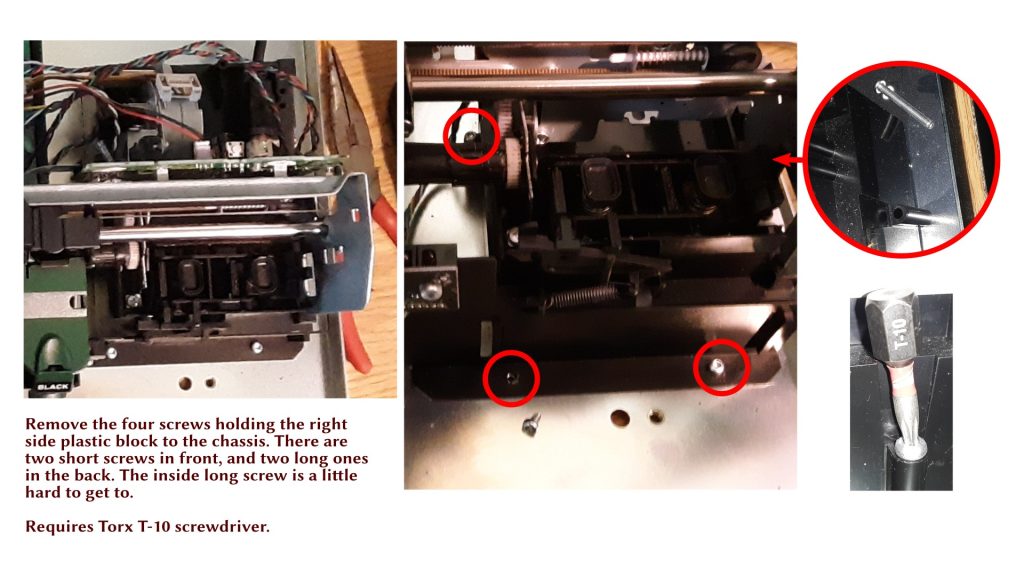 BLACK

Remove the four screws holding the right side plastic block to the chassis. There are two short screws in front, and two long ones in the back. The inside long screw is a little hard to get to.

Requires Torx T-10 screwdriver.

T-10